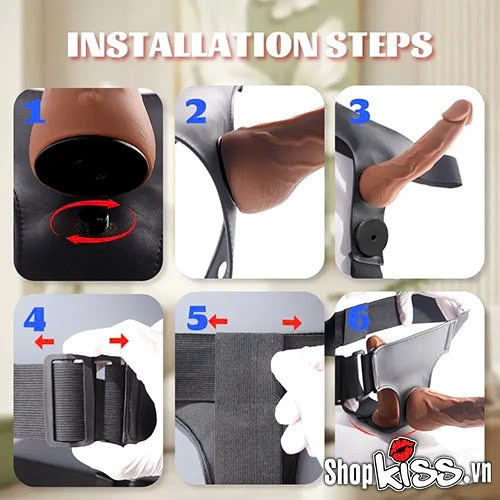 INSTALLATION STEPS

1

2

3

4

5

6

ShopKISS.vn